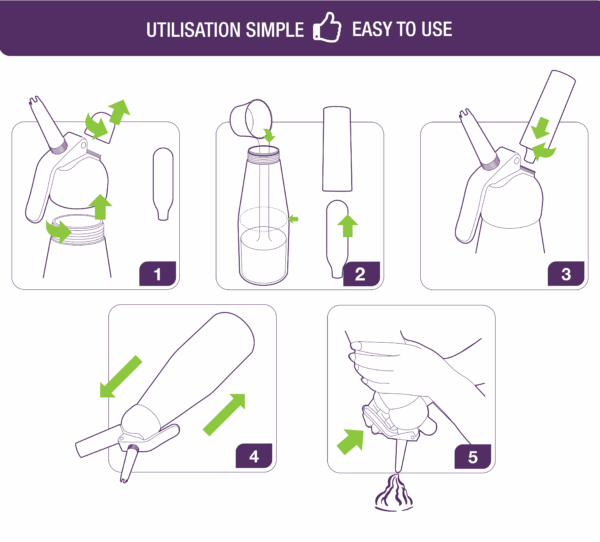 UTILISATION SIMPLE EASY TO USE

1

2

3

4

5