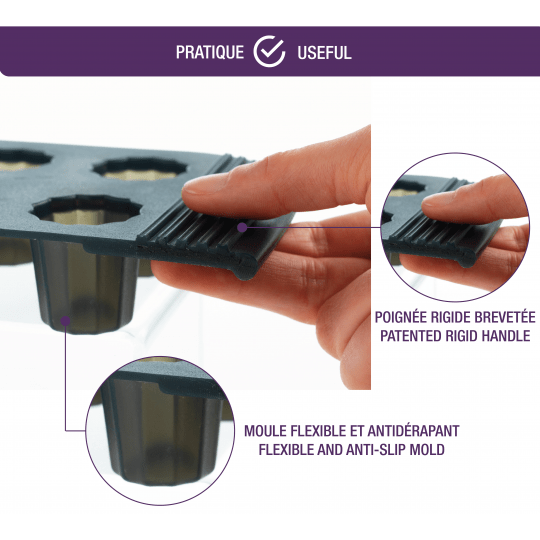 PRATIQUE USEFUL

POIGNÉE RIGIDE BREVETÉE
PATENTED RIGID HANDLE

MOULE FLEXIBLE ET ANTIDÉRAPANT
FLEXIBLE AND ANTI-SLIP MOLD