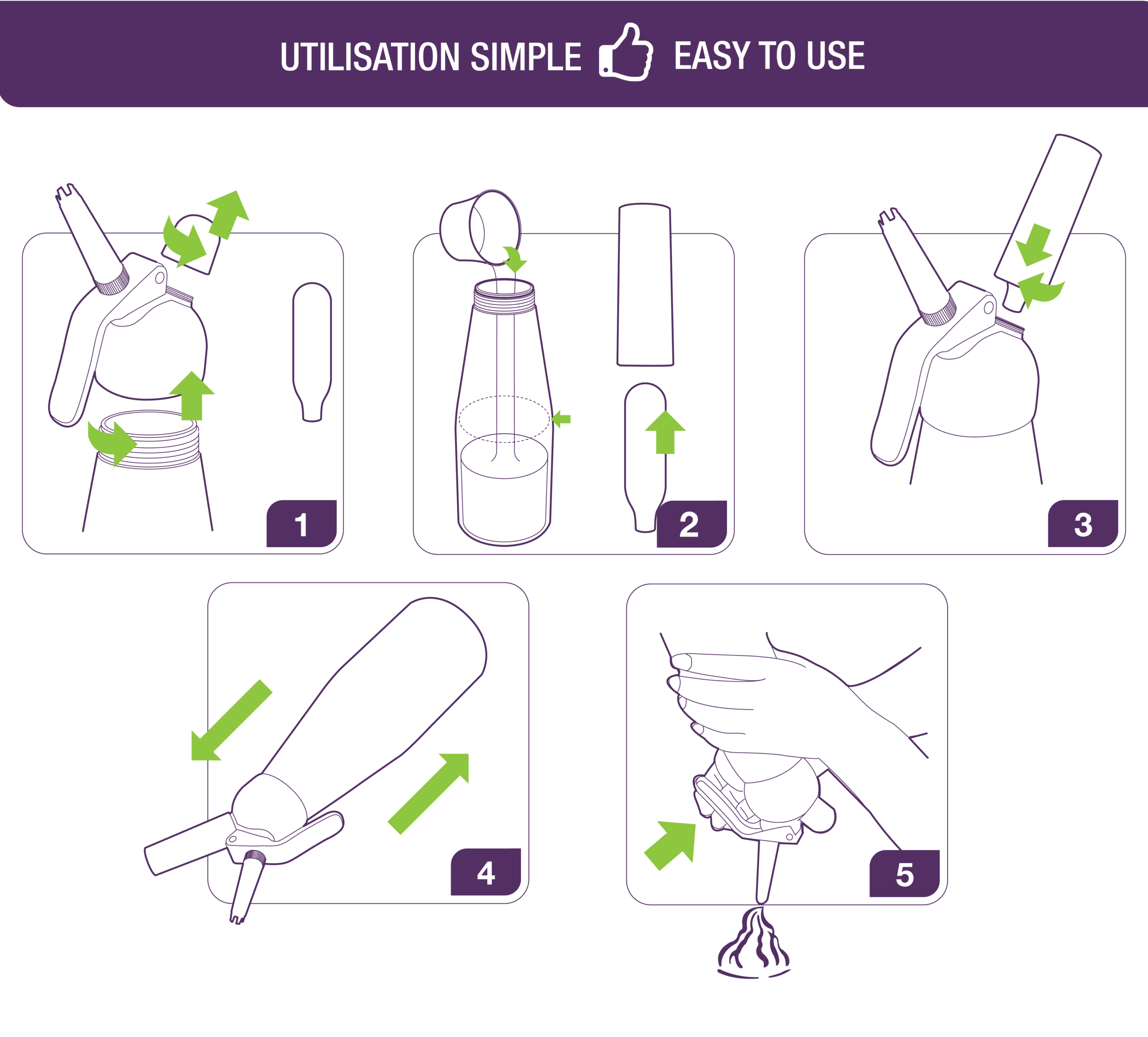 UTILISATION SIMPLE EASY TO USE

1

2

3

4

5